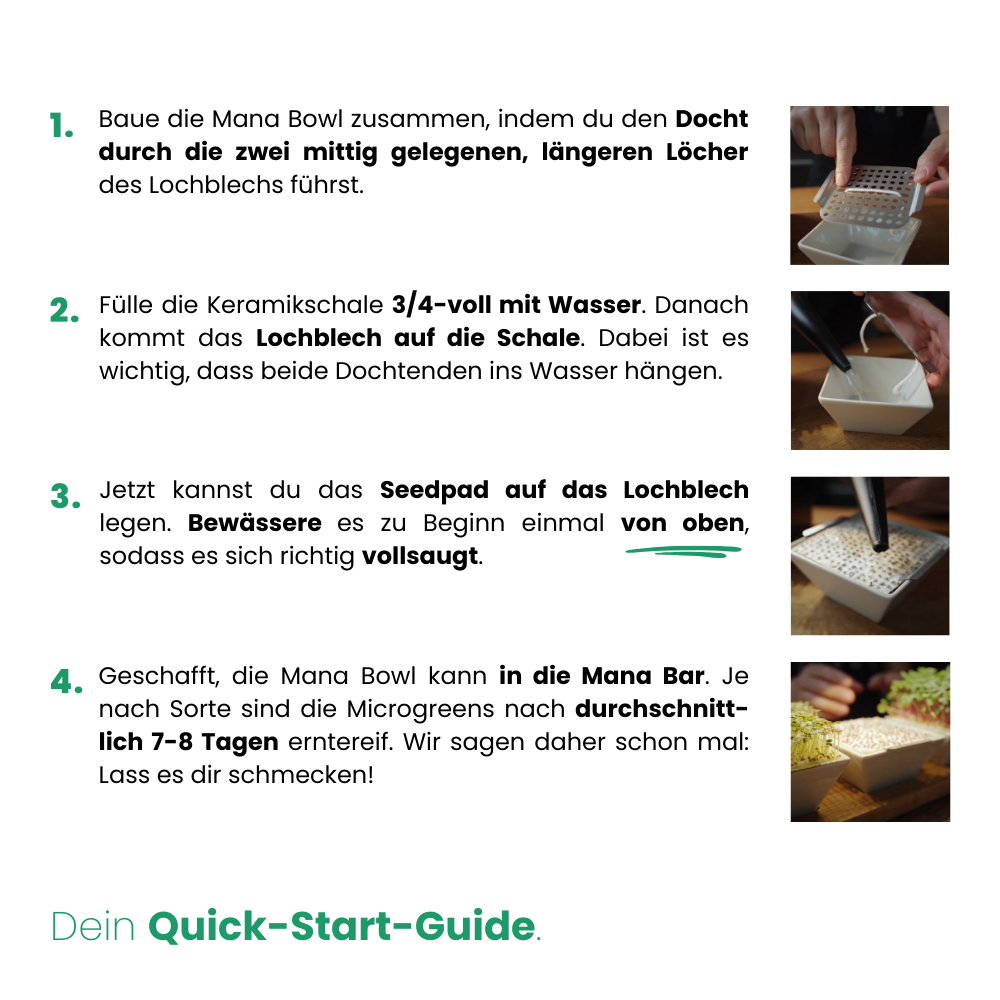 1. Baue die Mana Bowl zusammen, indem du den Docht durch die zwei mittig gelegenen, längeren Löcher des Lochblechs führst.

2. Fülle die Keramikschale 3/4-voll mit Wasser. Danach kommt das Lochblech auf die Schale. Dabei ist es wichtig, dass beide Dochtenden ins Wasser hängen.

3. Jetzt kannst du das Seedpad auf das Lochblech legen. Bewässere es zu Beginn einmal von oben, sodass es sich richtig vollsaugt.

4. Geschafft, die Mana Bowl kann in die Mana Bar. Je nach Sorte sind die Microgreens nach durchschnittlich 7-8 Tagen erntereif. Wir sagen daher schon mal: Lass es dir schmecken!

Dein Quick-Start-Guide.